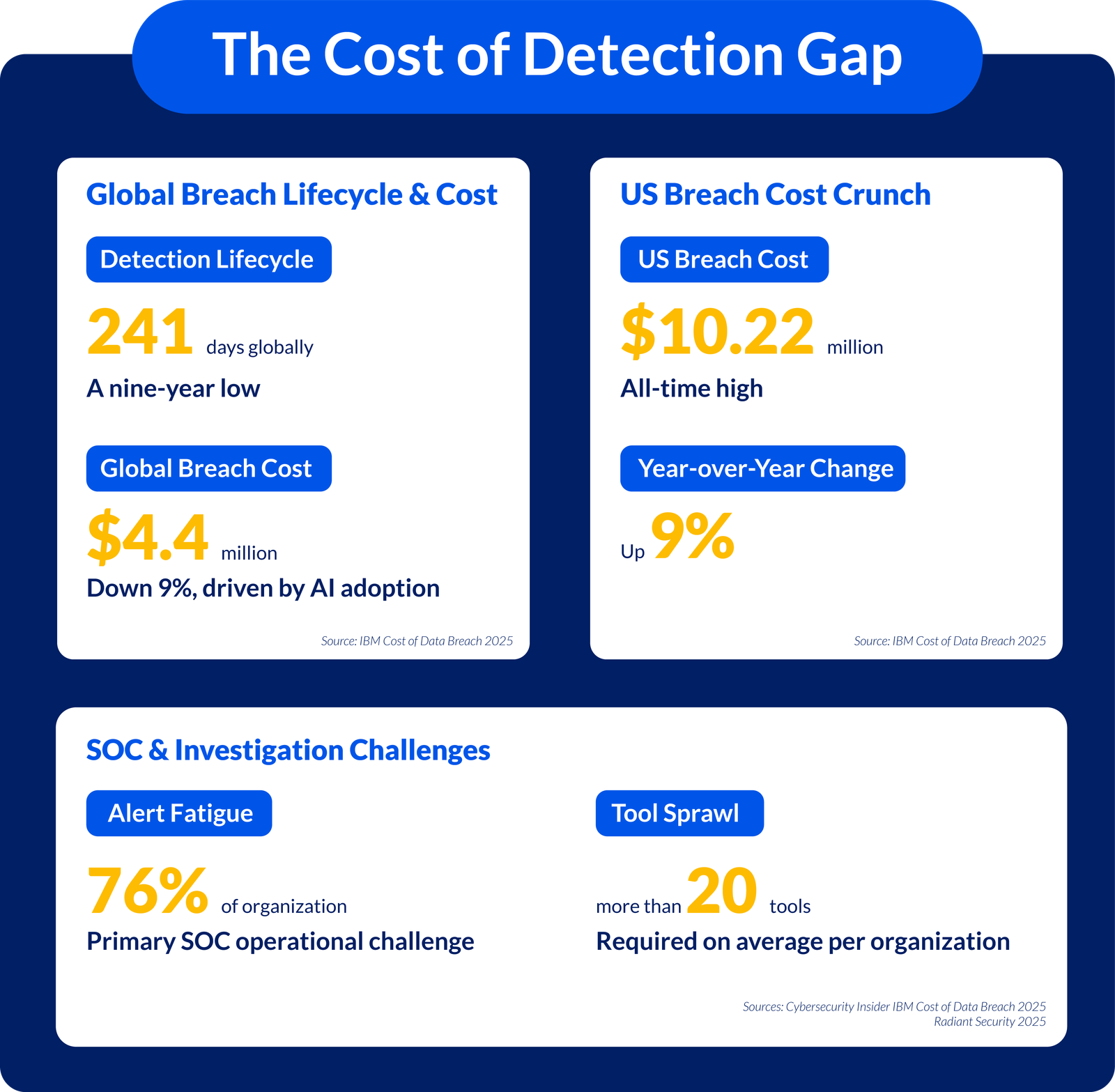 The Cost of Detection Gap

Global Breach Lifecycle & Cost

Detection Lifecycle

241 days globally

A nine-year low

Global Breach Cost

$4.4 million

Down 9%, driven by AI adoption

Source: IBM Cost of Data Breach 2025

US Breach Cost Crunch

US Breach Cost

$10.22 million

All-time high

Year-over-Year Change

Up 9%

Source: IBM Cost of Data Breach 2025

SOC & Investigation Challenges

Alert Fatigue

76% of organization

Primary SOC operational challenge

Tool Sprawl

more than 20 tools

Required on average per organization

Sources: Cybersecurity Insider IBM Cost of Data Breach 2025
Radiant Security 2025