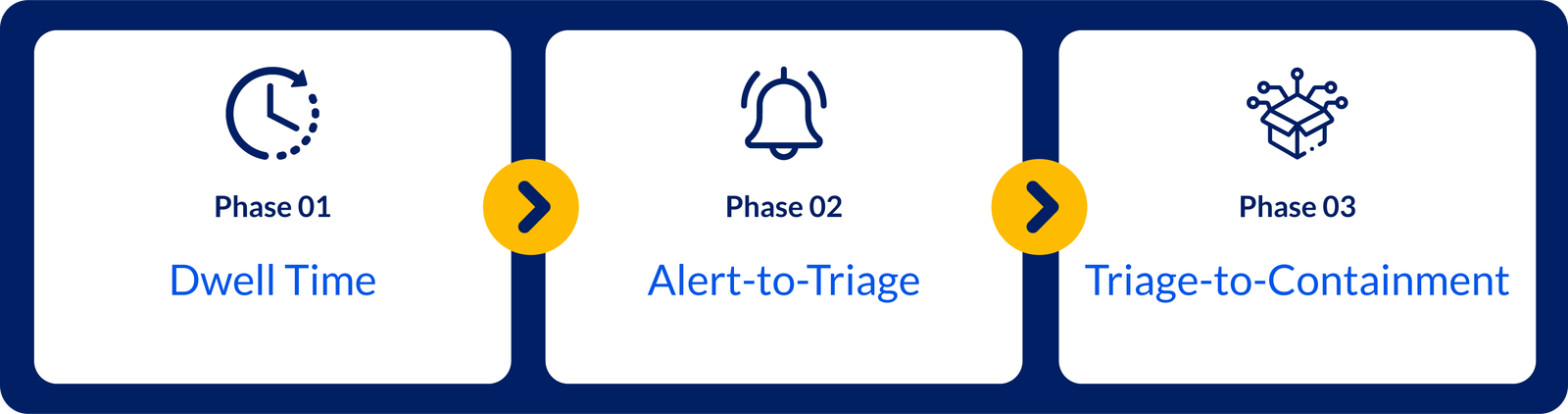 Phase 01

Dwell Time

Phase 02

Alert-to-Triage

Phase 03

Triage-to-Containment